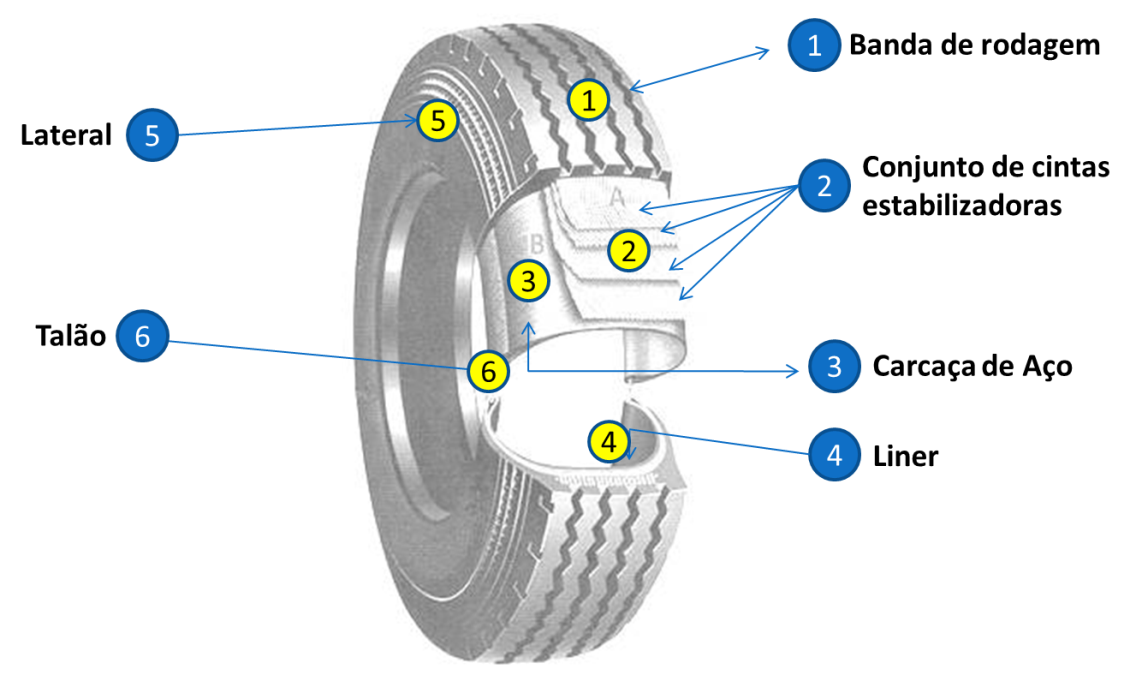 1 Banda de rodagem

Lateral 5

5

1

2 Conjunto de cintas estabilizadoras

A

B

2

3

Talão 6

6

3 Carcaça de Aço

4

4 Liner